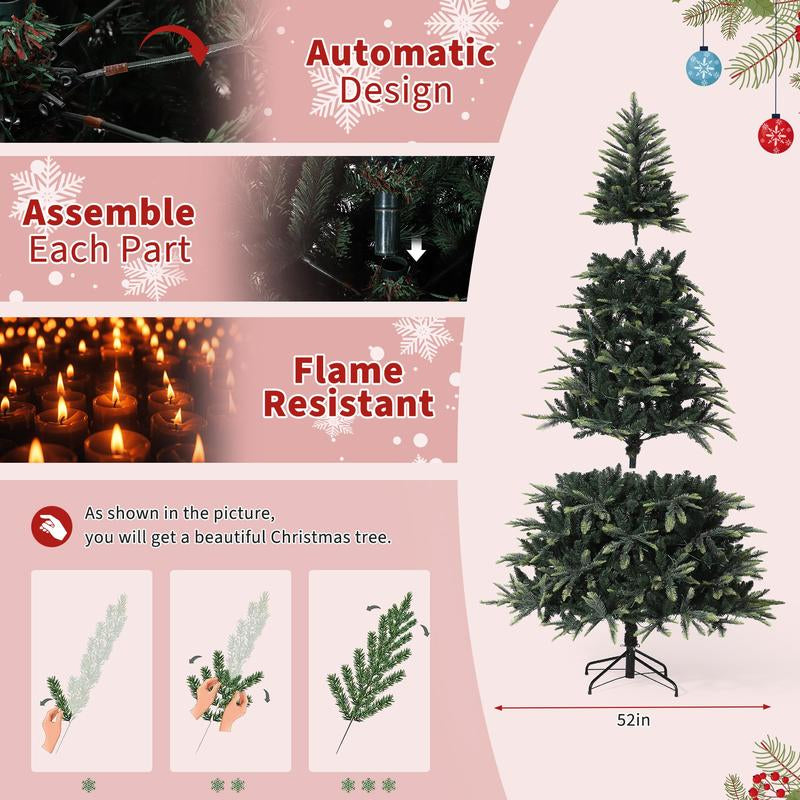 Automatic Design

Assemble Each Part

Flame Resistant

As shown in the picture, you will get a beautiful Christmas tree.

52in